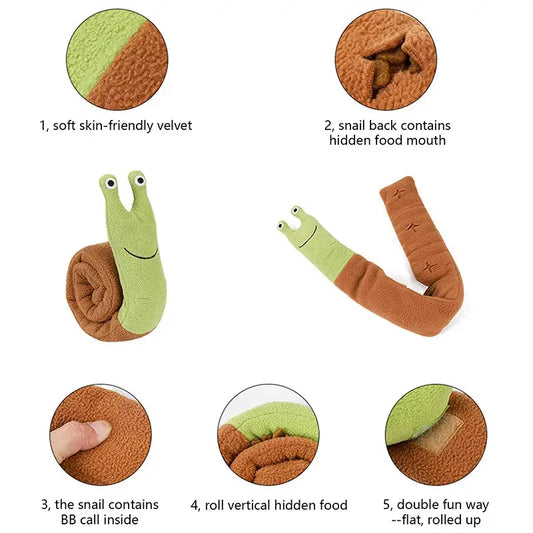 1, soft skin-friendly velvet

2, snail back contains hidden food mouth

3, the snail contains BB call inside

4, roll vertical hidden food

5, double fun way --flat, rolled up