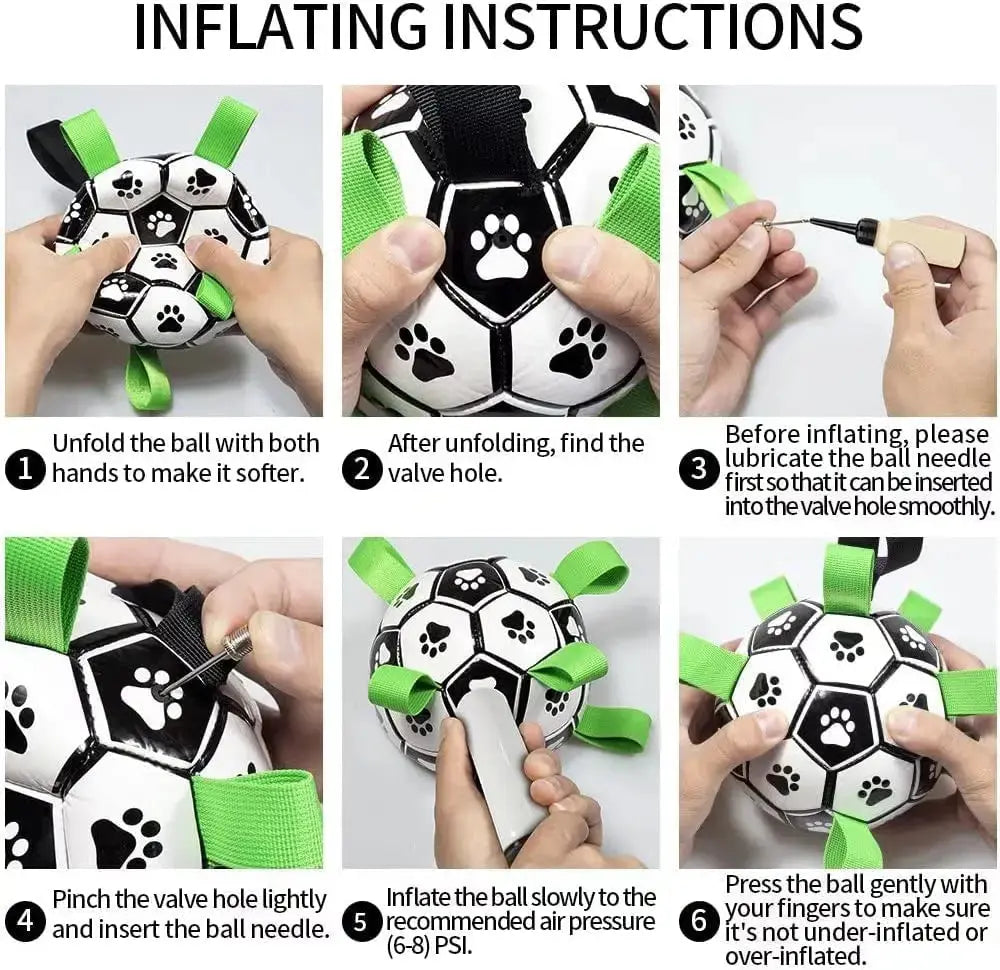 INFLATING INSTRUCTIONS

1 Unfold the ball with both hands to make it softer.

2 After unfolding, find the valve hole.

3 Before inflating, please lubricate the ball needle first so that it can be inserted into the valve hole smoothly.

4 Pinch the valve hole lightly and insert the ball needle.

5 Inflate the ball slowly to the recommended air pressure (6-8) PSI.

6 Press the ball gently with your fingers to make sure it's not under-inflated or over-inflated.