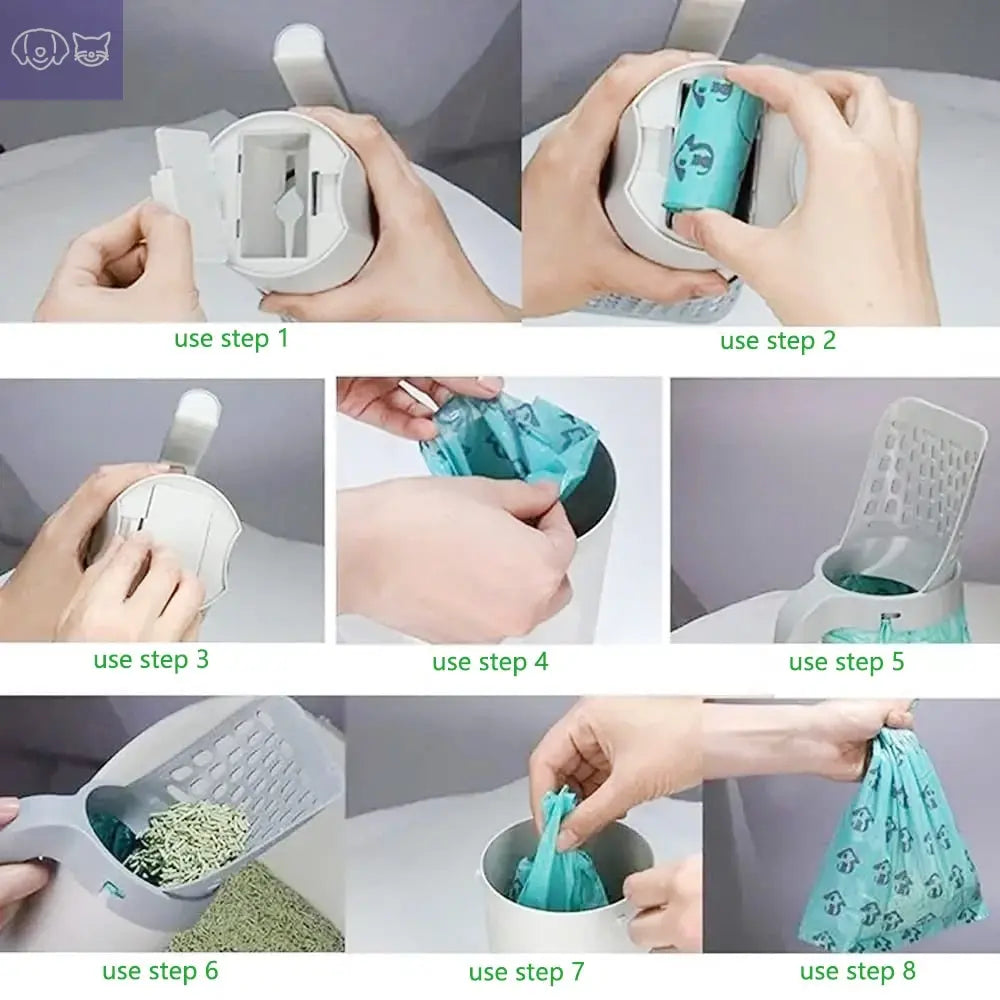 use step 1
use step 2
use step 3
use step 4
use step 5
use step 6
use step 7
use step 8