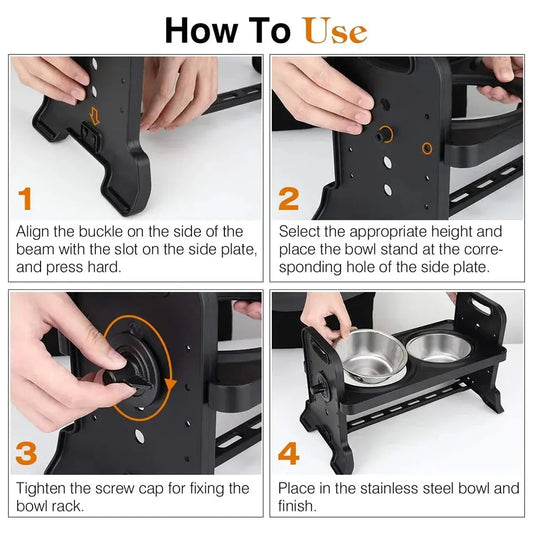 How To Use

1

Align the buckle on the side of the beam with the slot on the side plate, and press hard.

2

Select the appropriate height and place the bowl stand at the corresponding hole of the side plate.

3

Tighten the screw cap for fixing the bowl rack.

4

Place in the stainless steel bowl and finish.